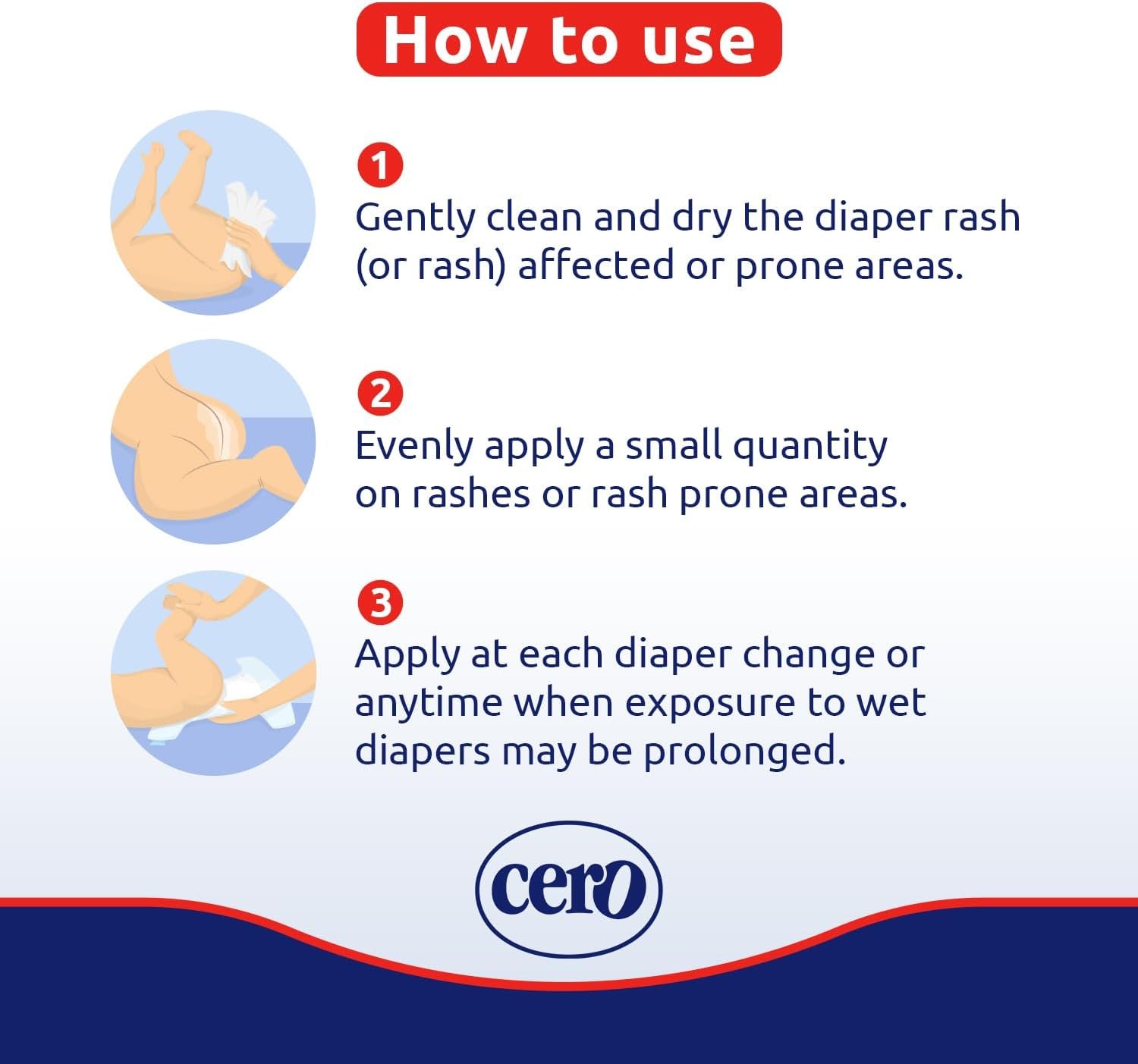 How to use

1
Gently clean and dry the diaper rash (or rash) affected or prone areas.

2
Evenly apply a small quantity on rashes or rash prone areas.

3
Apply at each diaper change or anytime when exposure to wet diapers may be prolonged.

cero