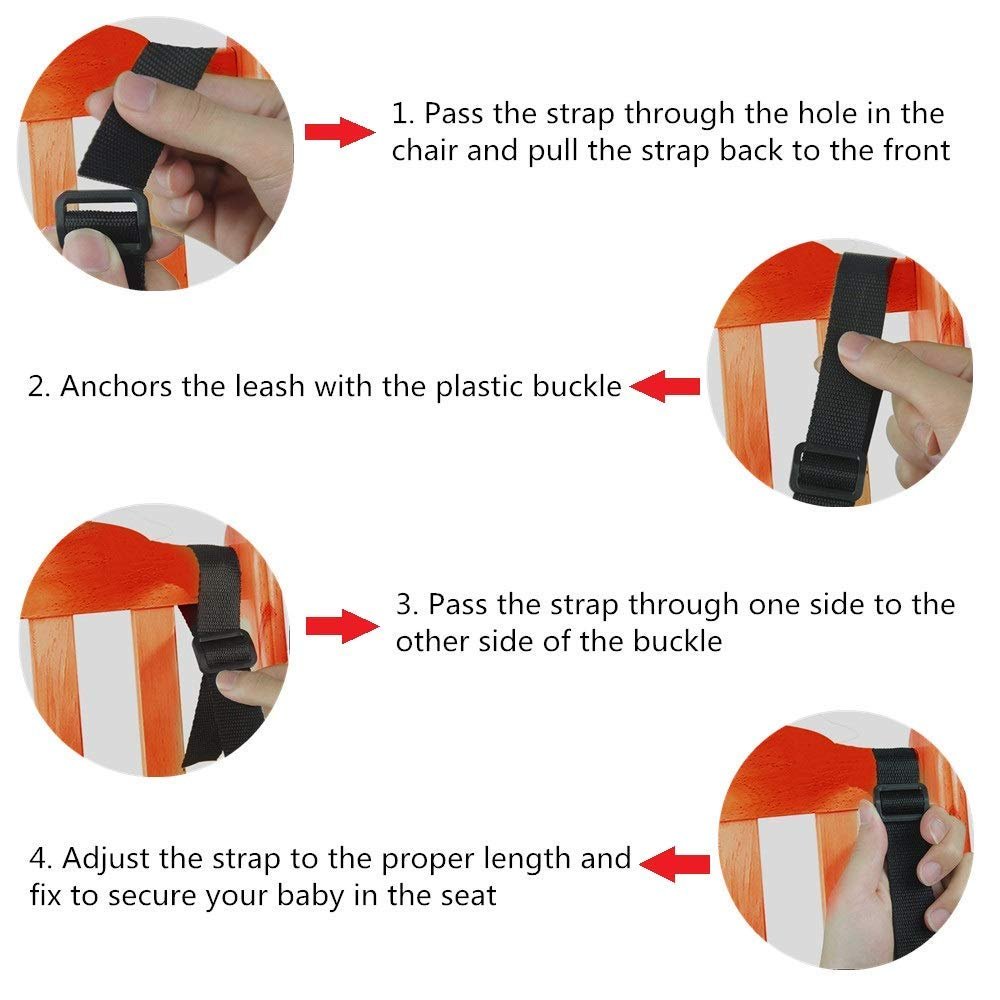 1. Pass the strap through the hole in the chair and pull the strap back to the front

2. Anchors the leash with the plastic buckle

3. Pass the strap through one side to the other side of the buckle

4. Adjust the strap to the proper length and fix to secure your baby in the seat