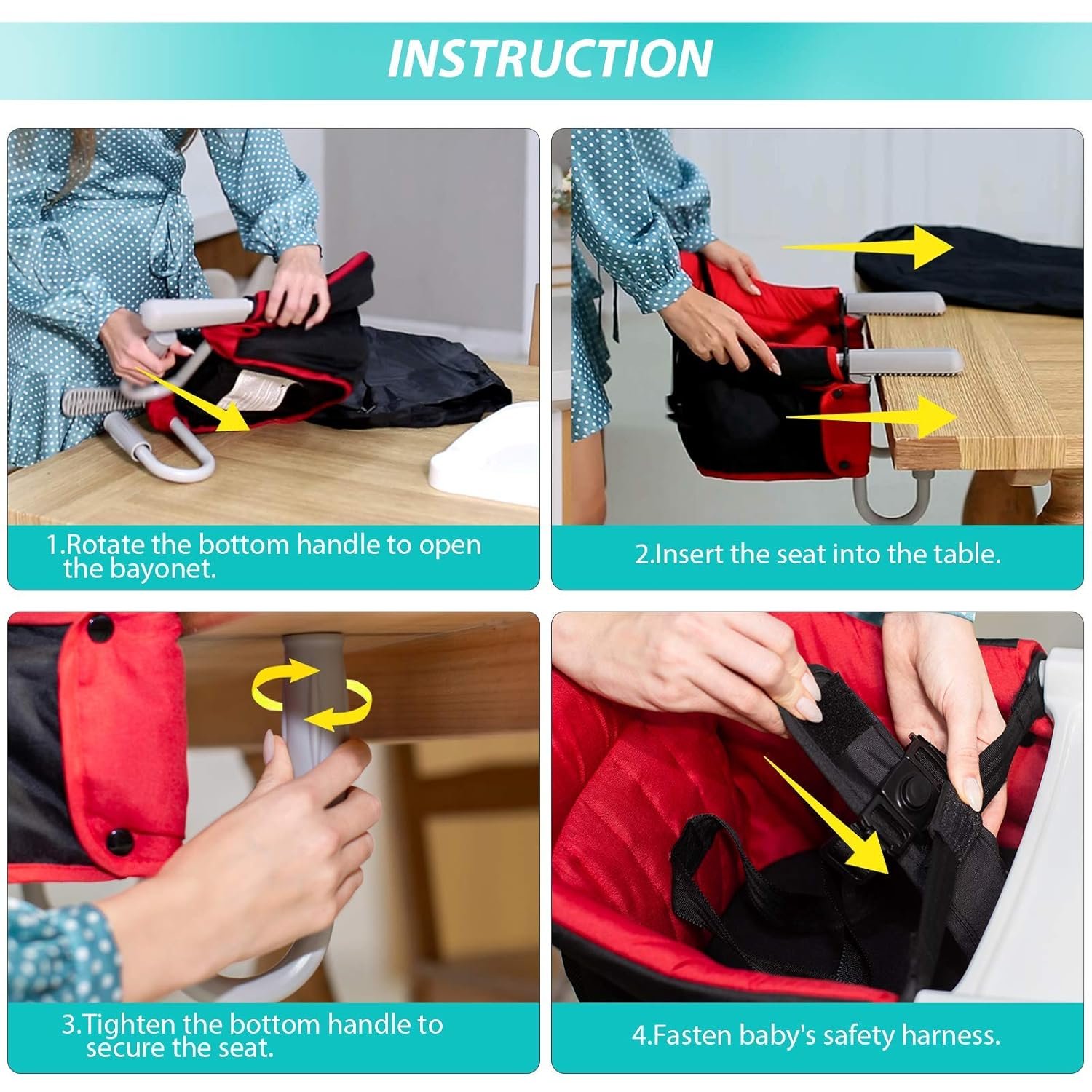 INSTRUCTION

1.Rotate the bottom handle to open the bayonet.

2.Insert the seat into the table.

3.Tighten the bottom handle to secure the seat.

4.Fasten baby's safety harness.