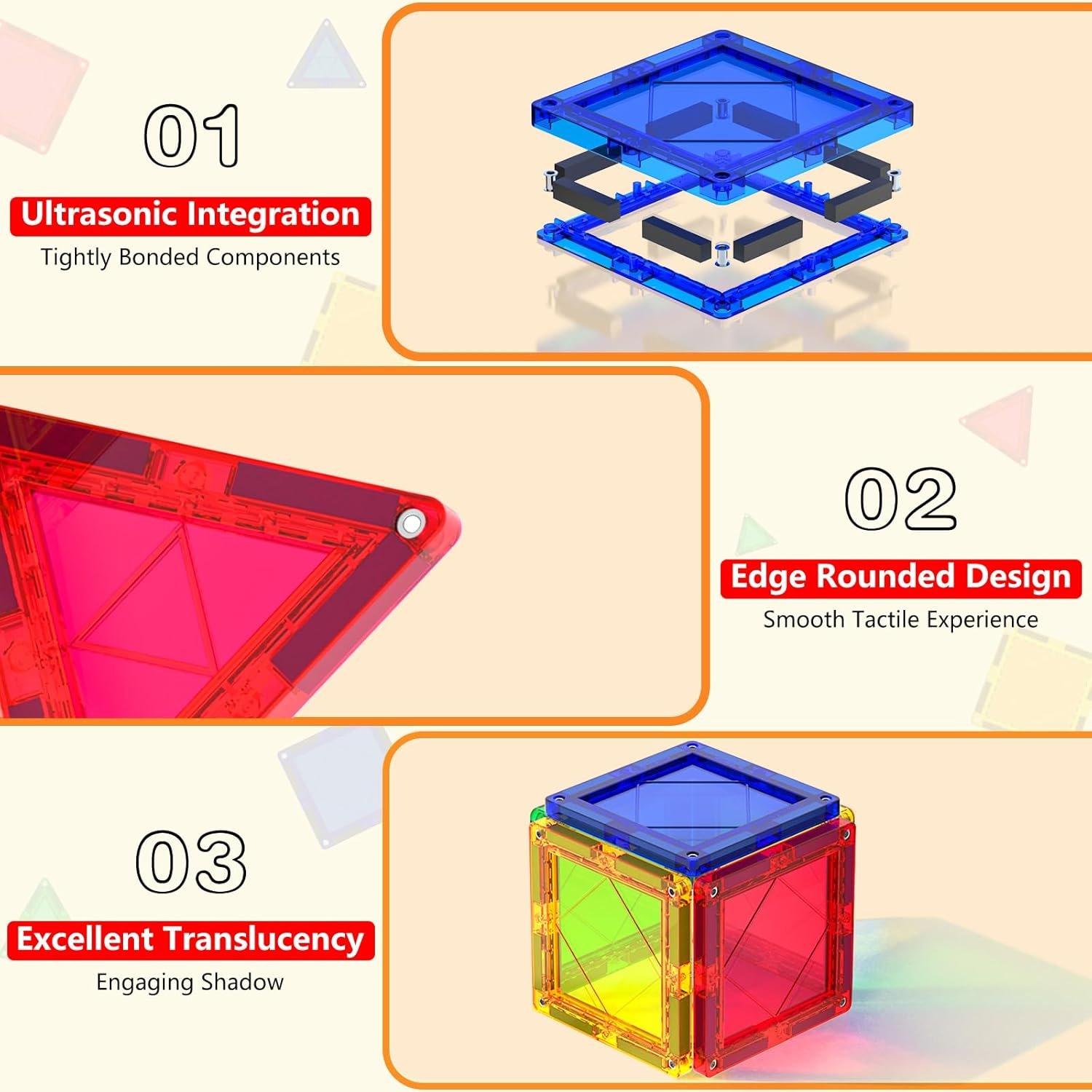 01

Ultrasonic Integration

Tightly Bonded Components

02

Edge Rounded Design

Smooth Tactile Experience

03

Excellent Translucency

Engaging Shadow