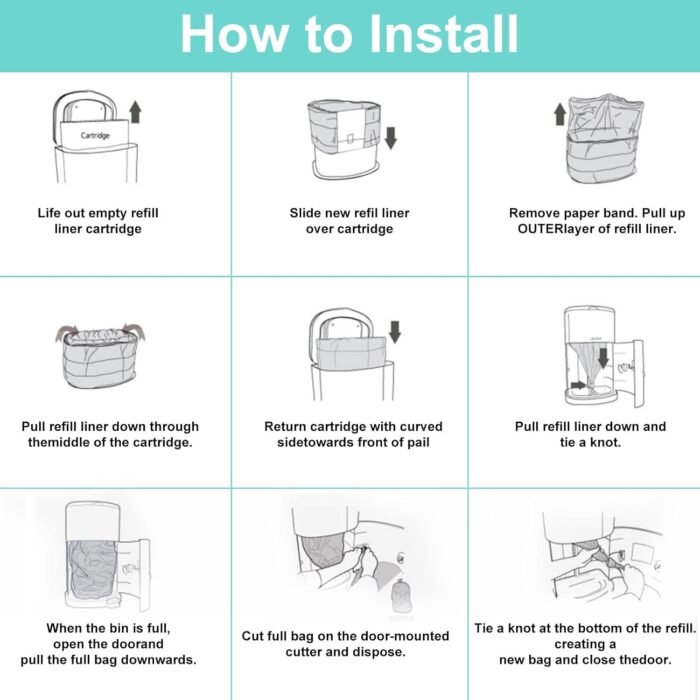 How to Install

Cartridge

Life out empty refill liner cartridge

Slide new refil liner over cartridge

Remove paper band. Pull up OUTERlayer of refill liner.

Pull refill liner down through themiddle of the cartridge.

Return cartridge with curved sidetowards front of pail

Pull refill liner down and tie a knot.

When the bin is full, open the doorand pull the full bag downwards.

Cut full bag on the door-mounted cutter and dispose.

Tie a knot at the bottom of the refill. creating a new bag and close thedoor.