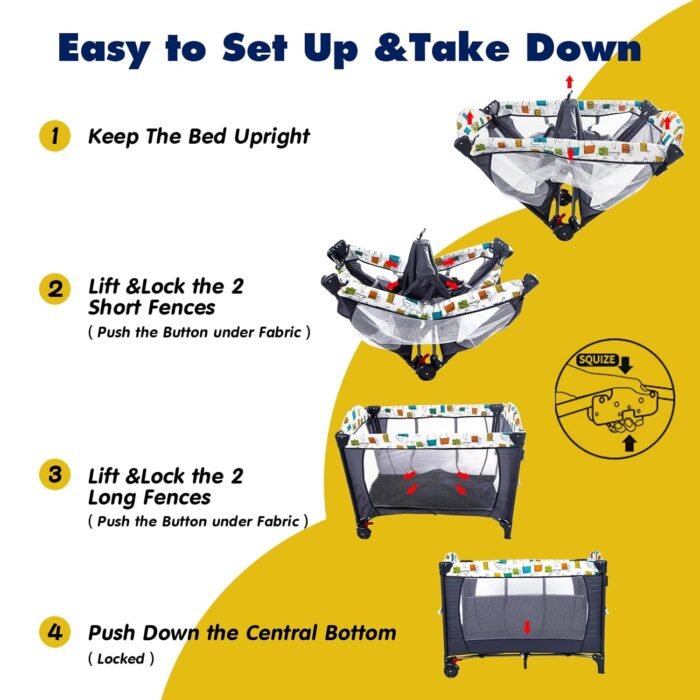 Easy to Set Up &Take Down

1 Keep The Bed Upright

2 Lift &Lock the 2 Short Fences
( Push the Button under Fabric )

SQUIZE

3 Lift &Lock the 2 Long Fences
( Push the Button under Fabric )

4 Push Down the Central Bottom
( Locked )