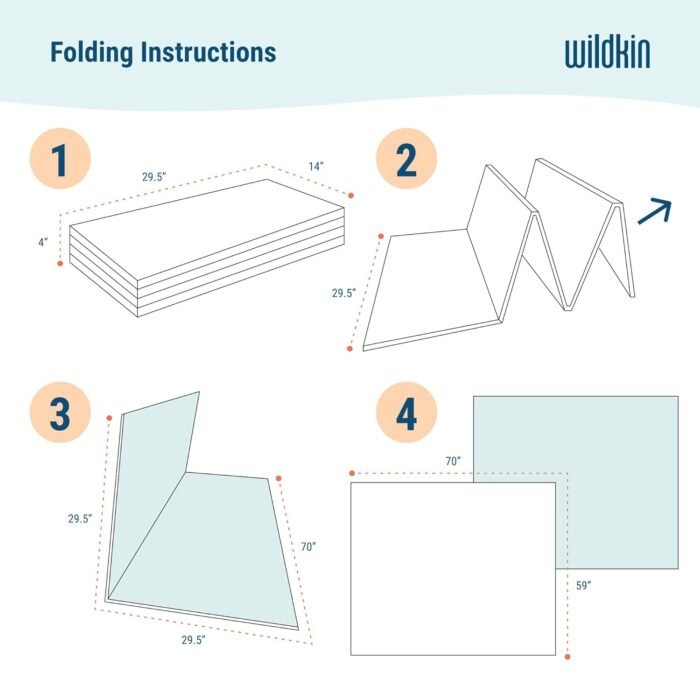 Folding Instructions

wildkin

1

29.5"

14"

4"

2

29.5"

3

29.5"

70"

29.5"

4

70"

59"