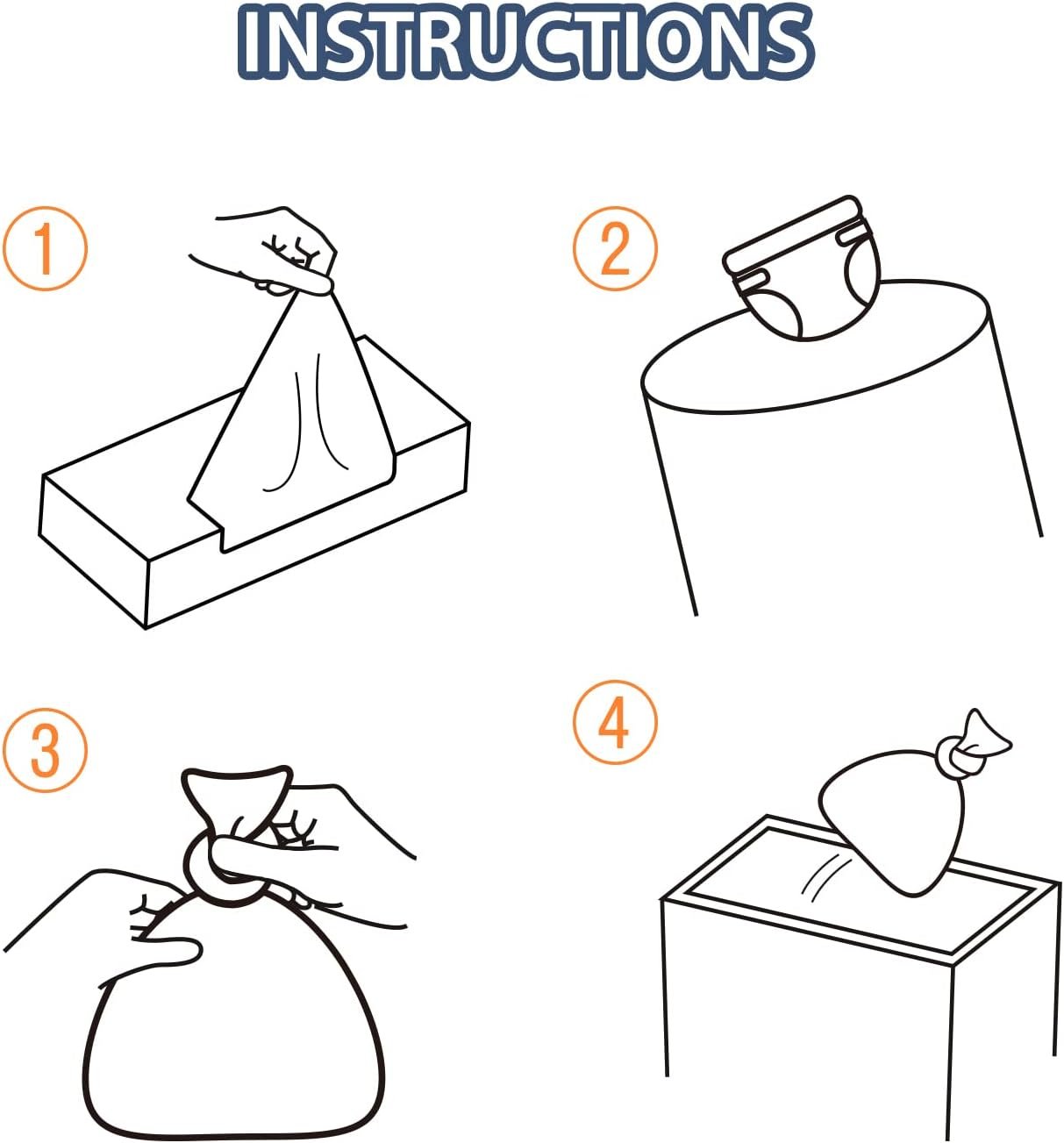 INSTRUCTIONS

1

2

3

4