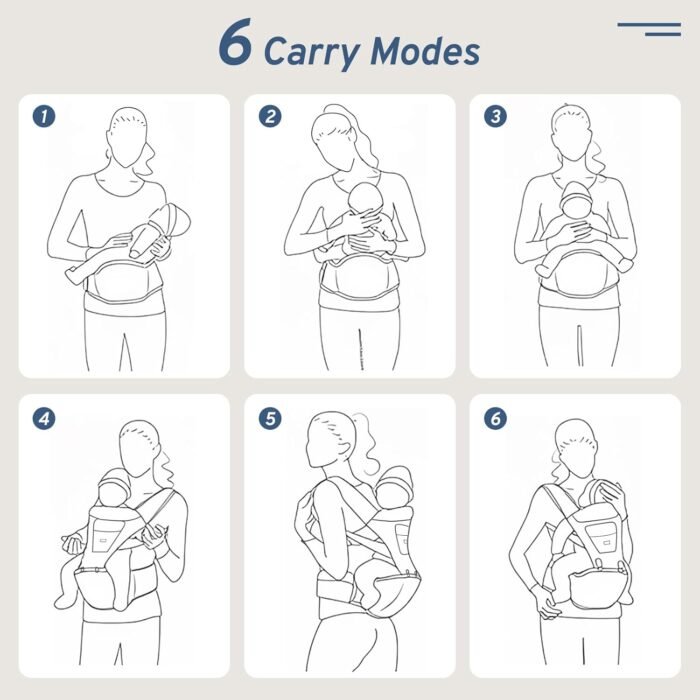 6 Carry Modes

1

2

3

4

5

6