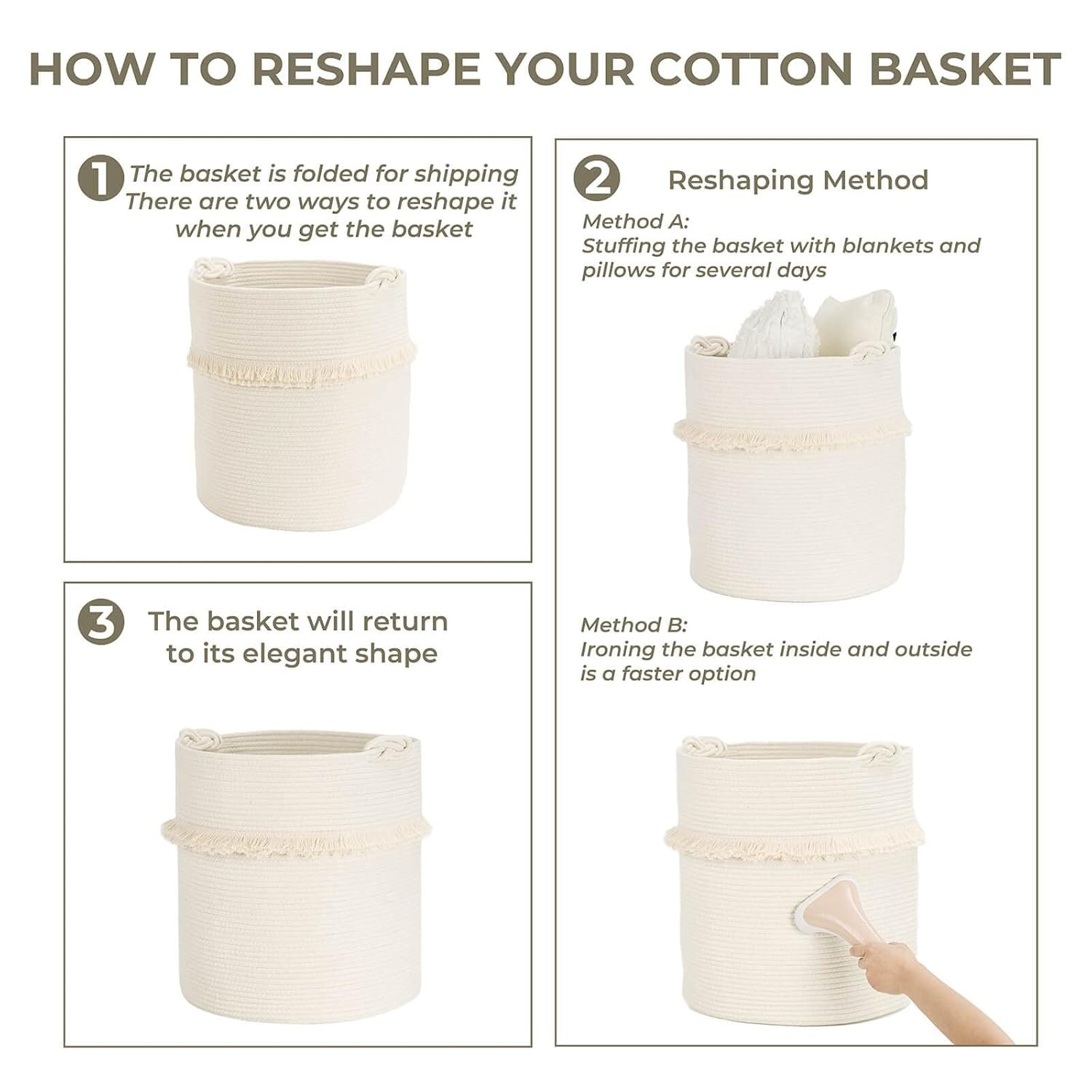 HOW TO RESHAPE YOUR COTTON BASKET

1 The basket is folded for shipping There are two ways to reshape it when you get the basket

2 Reshaping Method

Method A:
Stuffing the basket with blankets and pillows for several days

Method B:
Ironing the basket inside and outside is a faster option

3 The basket will return to its elegant shape