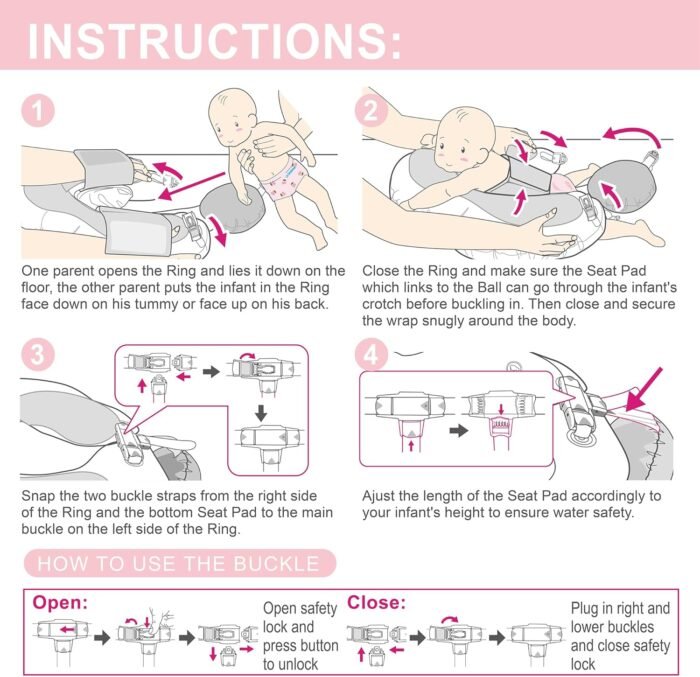 INSTRUCTIONS:

1

One parent opens the Ring and lies it down on the floor, the other parent puts the infant in the Ring face down on his tummy or face up on his back.

2

Close the Ring and make sure the Seat Pad which links to the Ball can go through the infant's crotch before buckling in. Then close and secure the wrap snugly around the body.

3

Snap the two buckle straps from the right side of the Ring and the bottom Seat Pad to the main buckle on the left side of the Ring.

4

Ajust the length of the Seat Pad accordingly to your infant's height to ensure water safety.

HOW TO USE THE BUCKLE

Open:

Open safety lock and press button to unlock

Close:

Plug in right and lower buckles and close safety lock