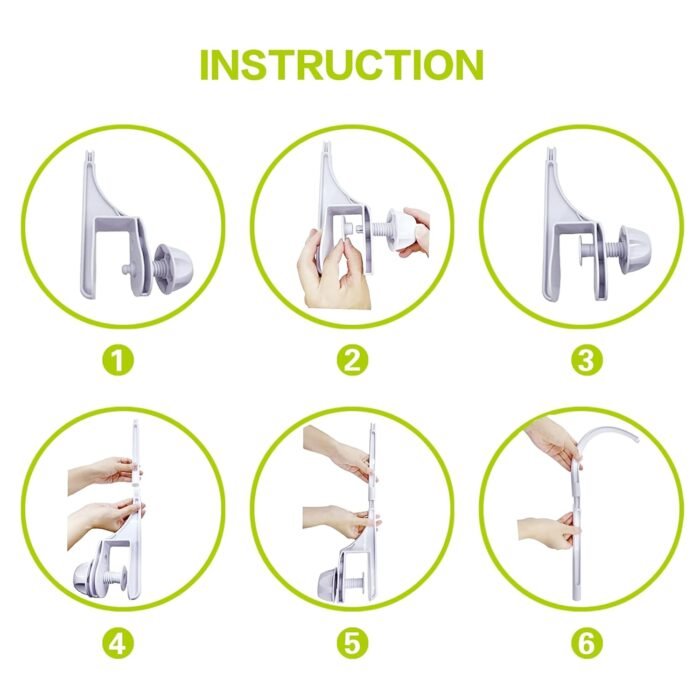 INSTRUCTION

1

2

3

4

5

6