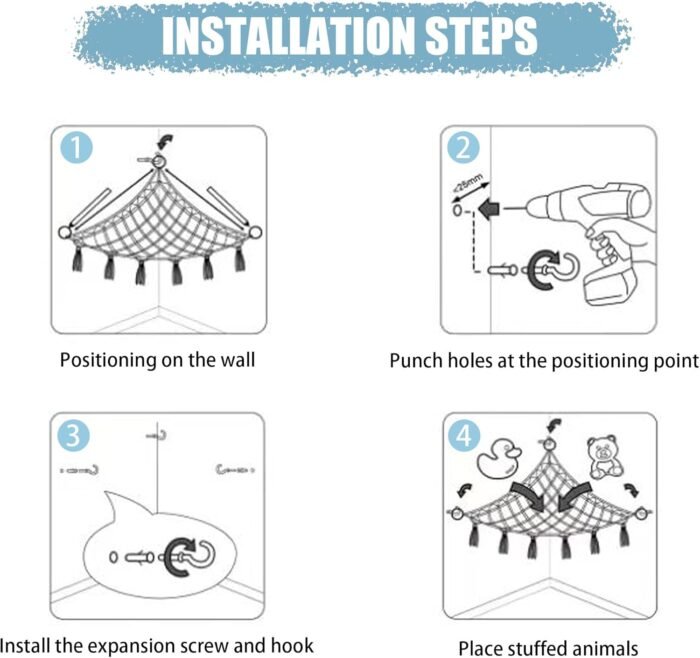 INSTALLATION STEPS

1

Positioning on the wall

2

<25mm

Punch holes at the positioning point

3

Install the expansion screw and hook

4

Place stuffed animals