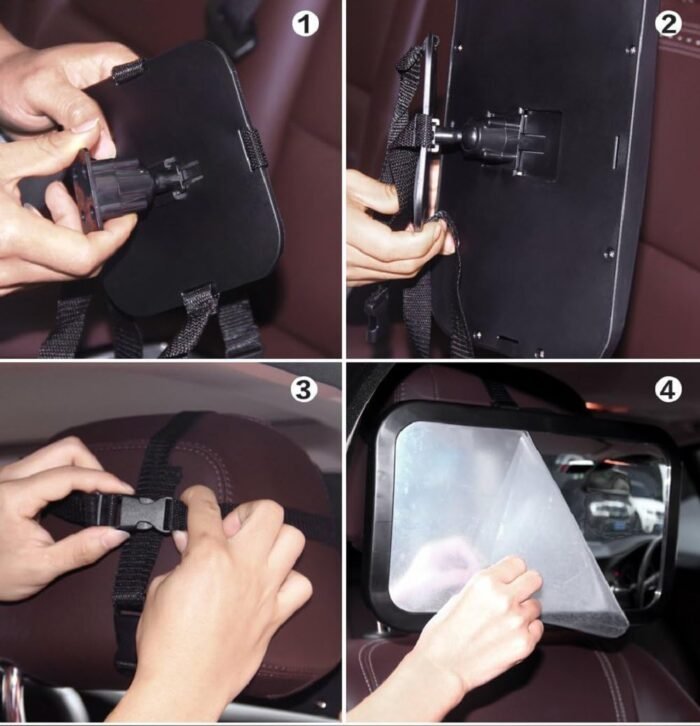 1

2

3

4