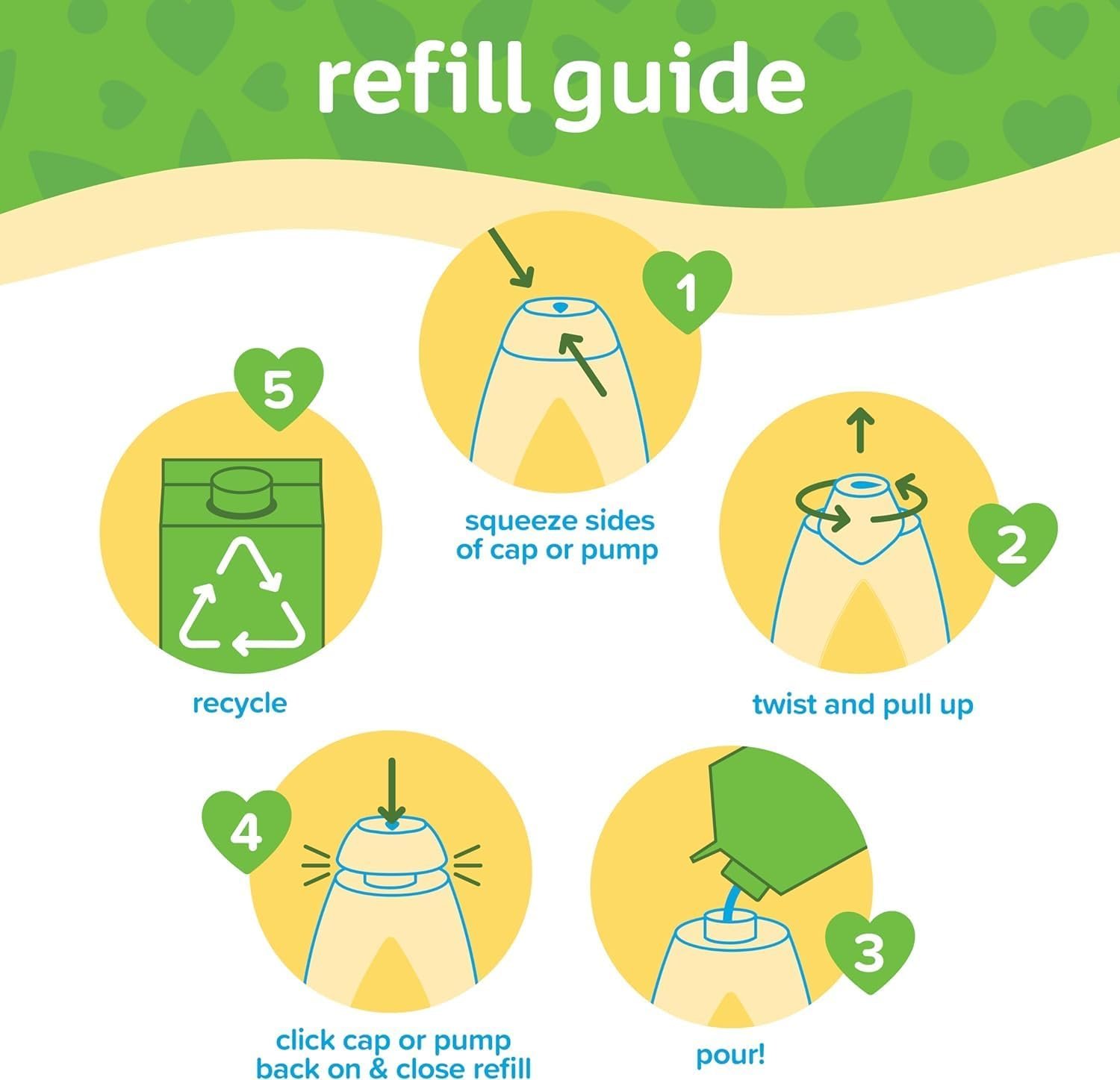 refill guide

1

squeeze sides of cap or pump

2

twist and pull up

3

pour!

4

click cap or pump back on & close refill

5

recycle